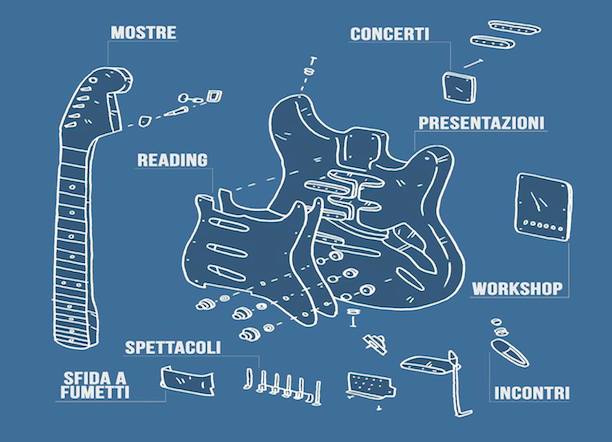 MOSTRE

CONCERTI

PRESENTAZIONI

READING

WORKSHOP

SPETTACOLI

SFIDA A FUMETTI

INCONTRI